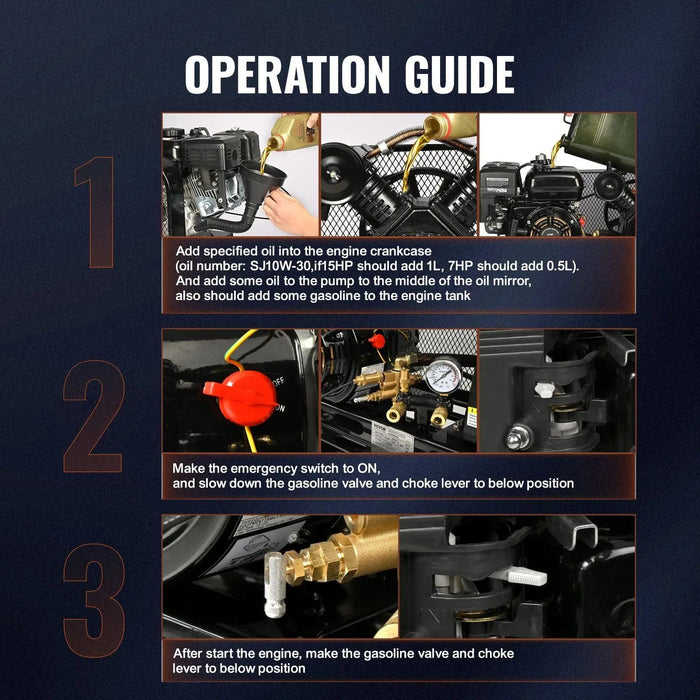 OPERATION GUIDE

1

Add specified oil into the engine crankcase (oil number: SJ10W-30,if15HP should add 1L, 7HP should add 0.5L). And add some oil to the pump to the middle of the oil mirror, also should add some gasoline to the engine tank

2

OFF
ON

Make the emergency switch to ON, and slow down the gasoline valve and choke lever to below position

3

After start the engine, make the gasoline valve and choke lever to below position