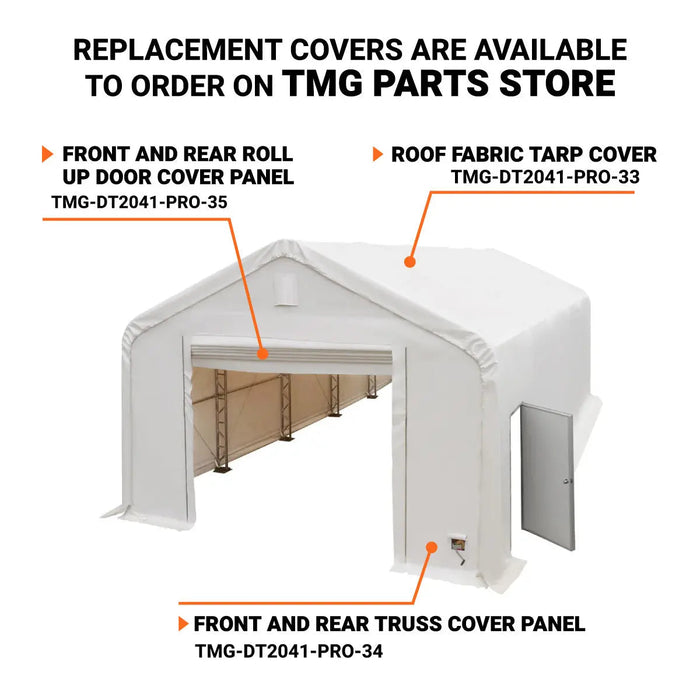 REPLACEMENT COVERS ARE AVAILABLE TO ORDER ON TMG PARTS STORE

FRONT AND REAR ROLL UP DOOR COVER PANEL
TMG-DT2041-PRO-35

ROOF FABRIC TARP COVER
TMG-DT2041-PRO-33

FRONT AND REAR TRUSS COVER PANEL
TMG-DT2041-PRO-34