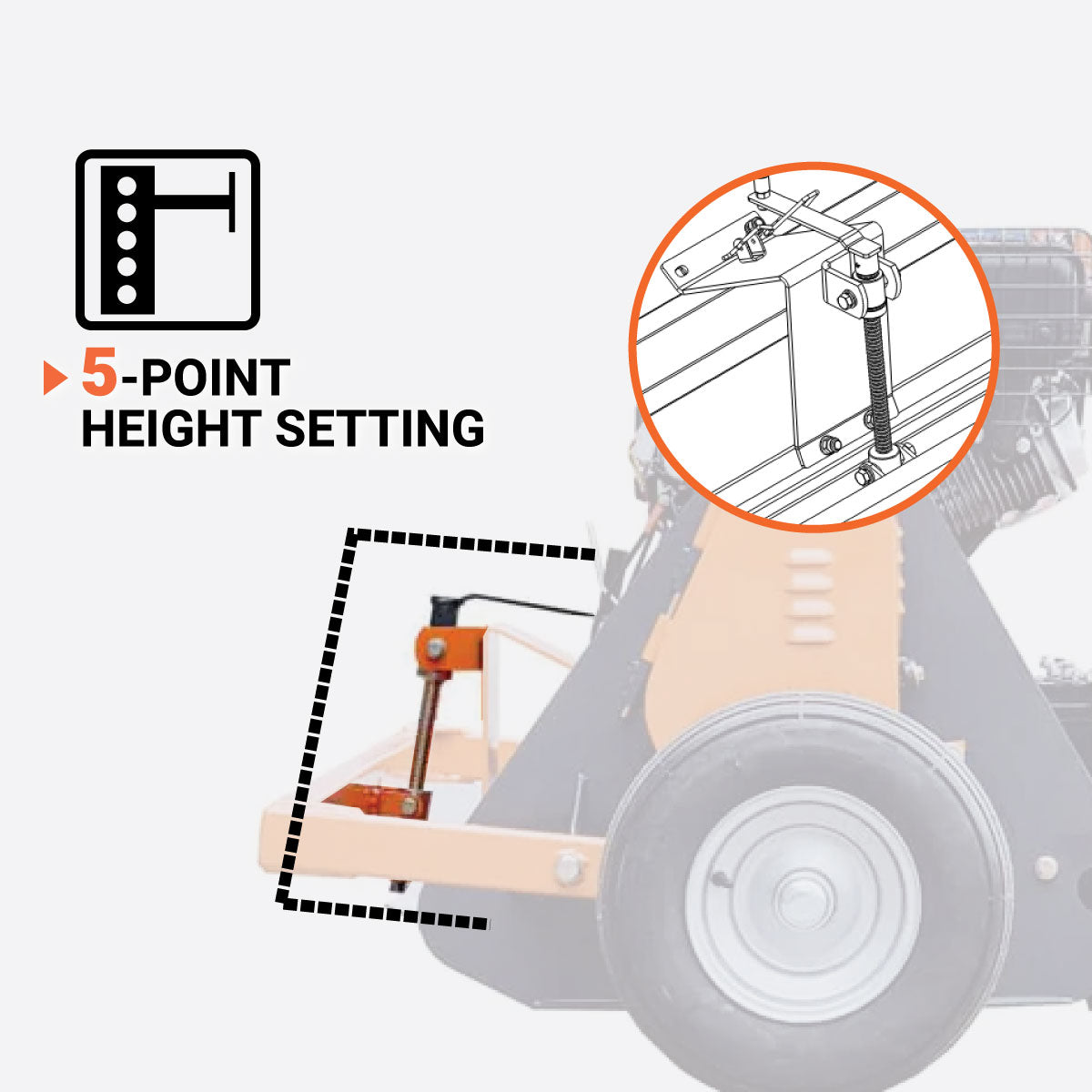 5-POINT HEIGHT SETTING