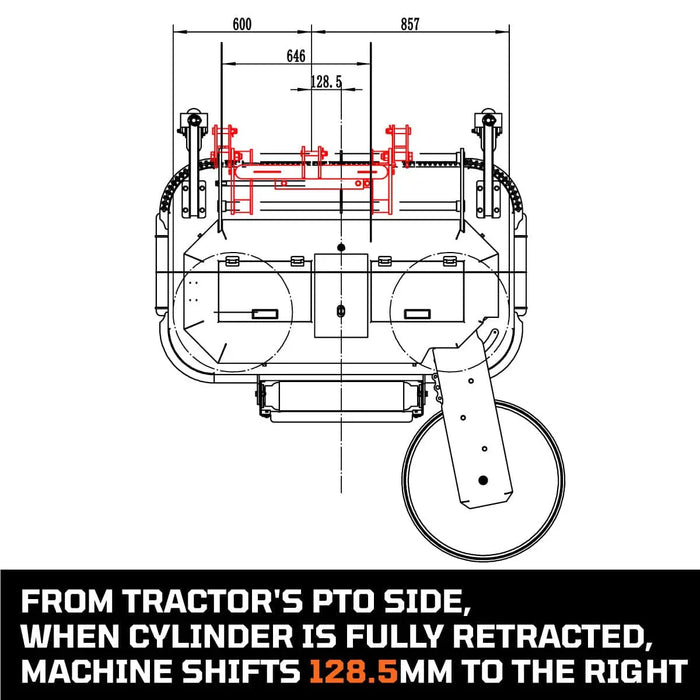 600
857
646
128.5

FROM TRACTOR'S PTO SIDE,
WHEN CYLINDER IS FULLY RETRACTED,
MACHINE SHIFTS 128.5MM TO THE RIGHT