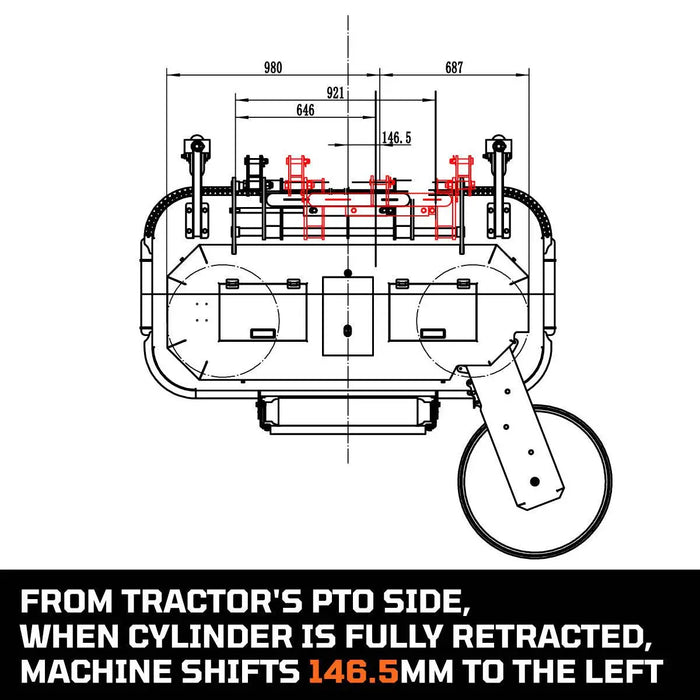 980
687
921
646
146.5

FROM TRACTOR'S PTO SIDE,
WHEN CYLINDER IS FULLY RETRACTED,
MACHINE SHIFTS 146.5MM TO THE LEFT