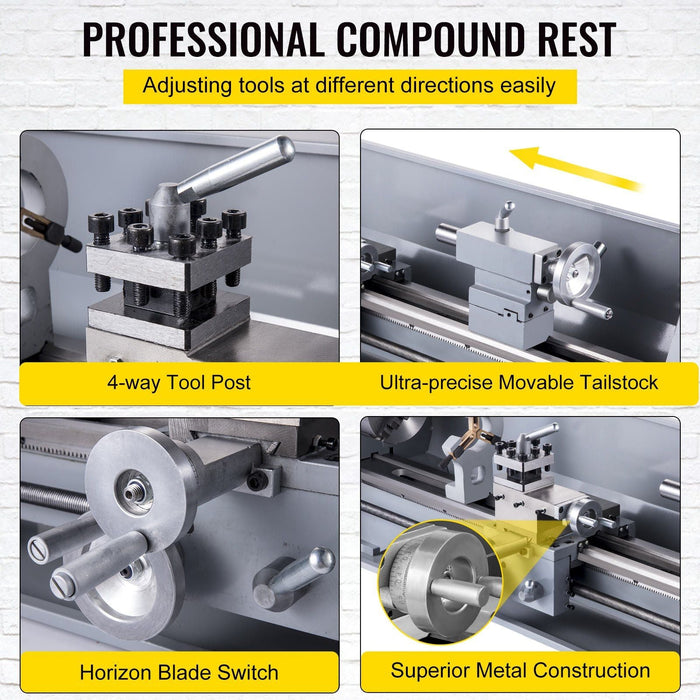 PROFESSIONAL COMPOUND REST

Adjusting tools at different directions easily

4-way Tool Post

Ultra-precise Movable Tailstock

Horizon Blade Switch

Superior Metal Construction