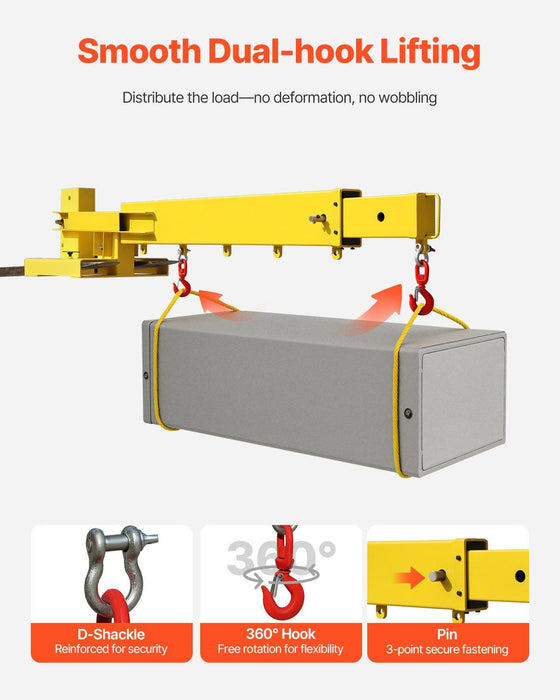 Smooth Dual-hook Lifting

Distribute the load—no deformation, no wobbling

D-Shackle
Reinforced for security

360°

360° Hook
Free rotation for flexibility

Pin
3-point secure fastening