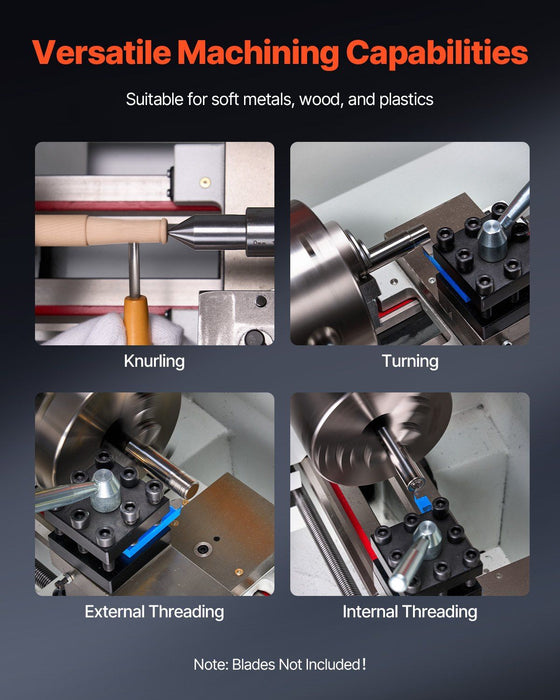 Versatile Machining Capabilities

Suitable for soft metals, wood, and plastics

Knurling

Turning

External Threading

Internal Threading

Note: Blades Not Included!